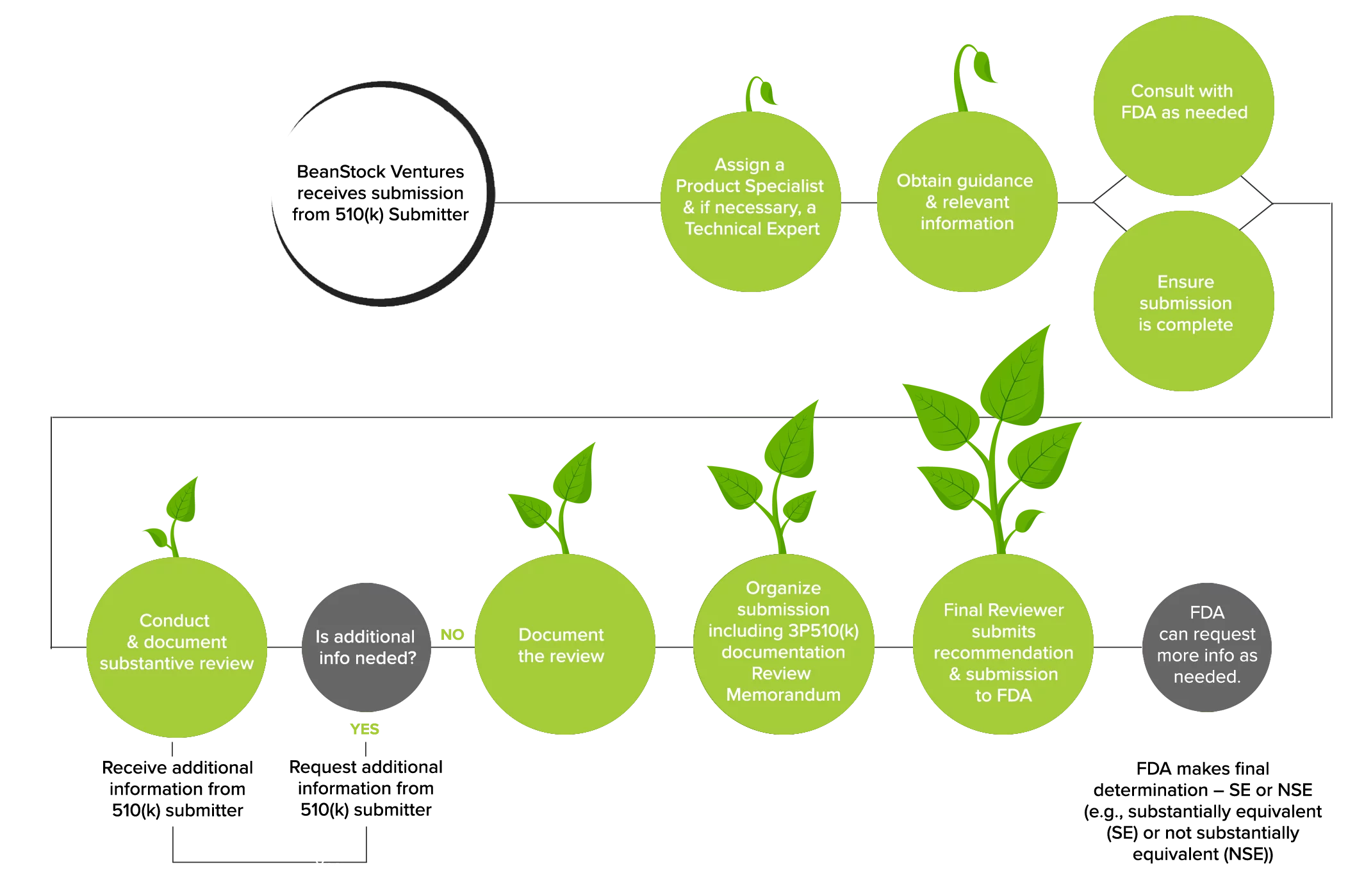 BeanStock Ventures receives submission from 510(k) Submitter

Assign a Product Specialist & if necessary, a Technical Expert

Obtain guidance & relevant information

Consult with FDA as needed

Ensure submission is complete

Conduct & document substantive review

Is additional info neded?

NO

YES

Document the review

Organize submission including 3P510(k) documentation Review Memorandum

Final Reviewer submits recommendation & submission to FDA

FDA can request more info as needed.

Receive additional information from 510(k) submitter

Request additional information from 510(k) submitter

FDA makes final determination – SE or NSE (e.g., substantially equivalent (SE) or not substantially equivalent (NSE))